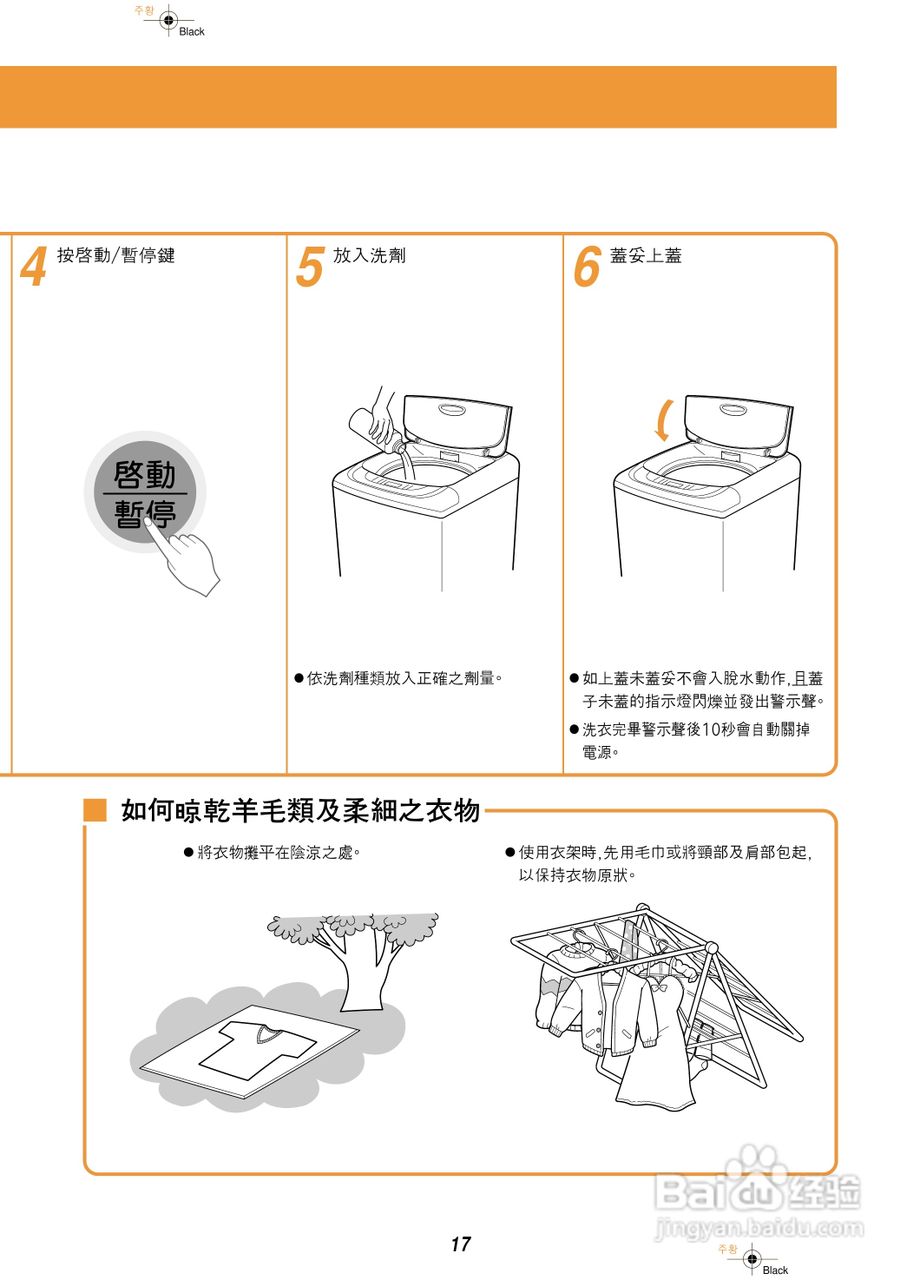 주황 Black

4 按啓動/暫停鍵

啓動
暫停

5 放入洗劑

● 依洗劑種類放入正確之劑量。

6 蓋妥上蓋

● 如上蓋未蓋妥不會入脫水動作,且蓋子未蓋的指示燈閃爍並發出警示聲。

● 洗衣完畢警示聲後10秒會自動關掉電源。

如何晾乾羊毛類及柔細之衣物

● 將衣物攤平在陰涼之處。

● 使用衣架時,先用毛巾或將頸部及肩部包起,以保持衣物原狀。

Baidu 经验
jingyan.baidu.com

17

주황 Black