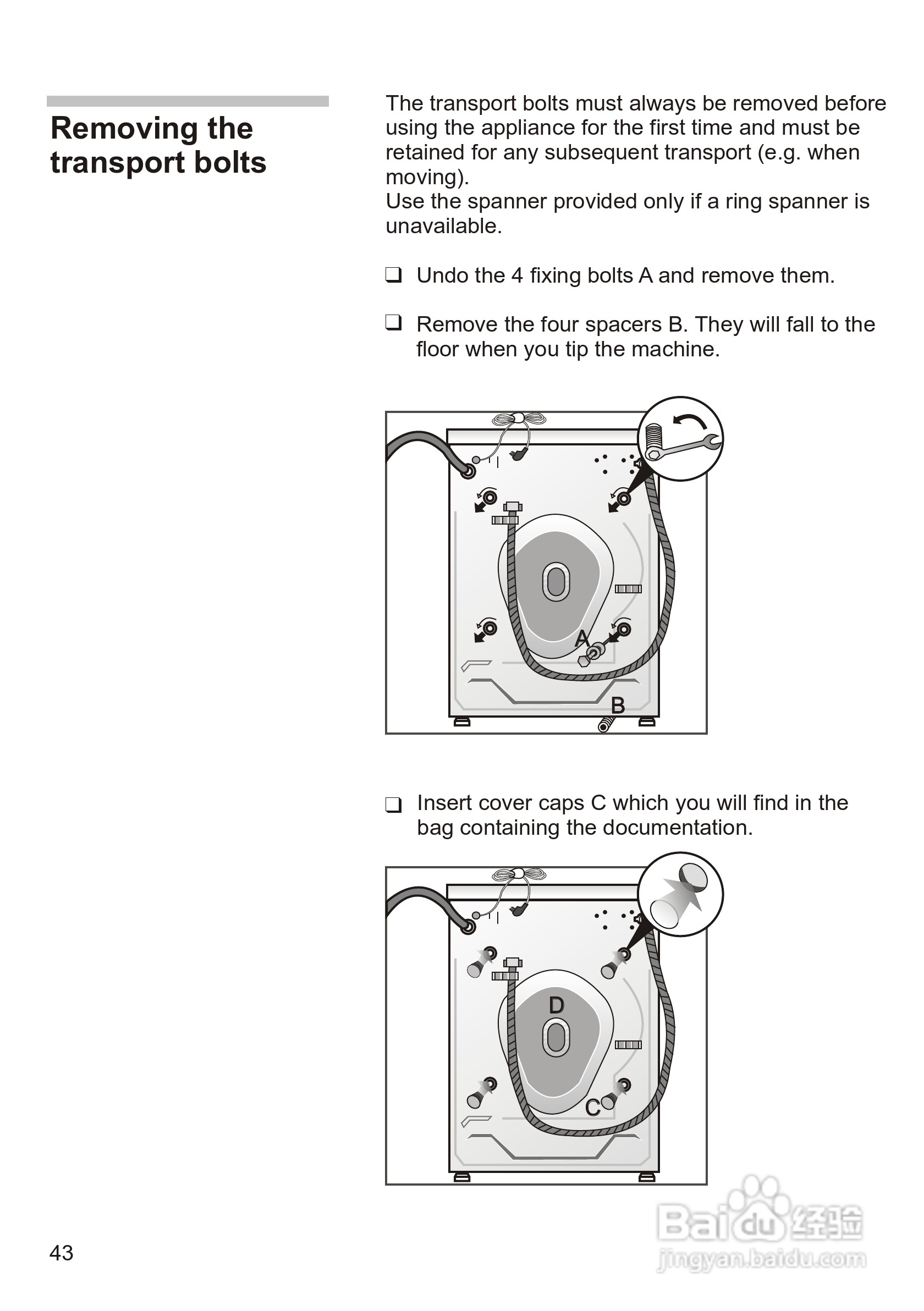 Removing the transport bolts

The transport bolts must always be removed before using the appliance for the first time and must be retained for any subsequent transport (e.g. when moving).
Use the spanner provided only if a ring spanner is unavailable.

❑ Undo the 4 fixing bolts A and remove them.

❑ Remove the four spacers B. They will fall to the floor when you tip the machine.

A

B

❑ Insert cover caps C which you will find in the bag containing the documentation.

D

C

43

Baidu经验
jingyan.baidu.com