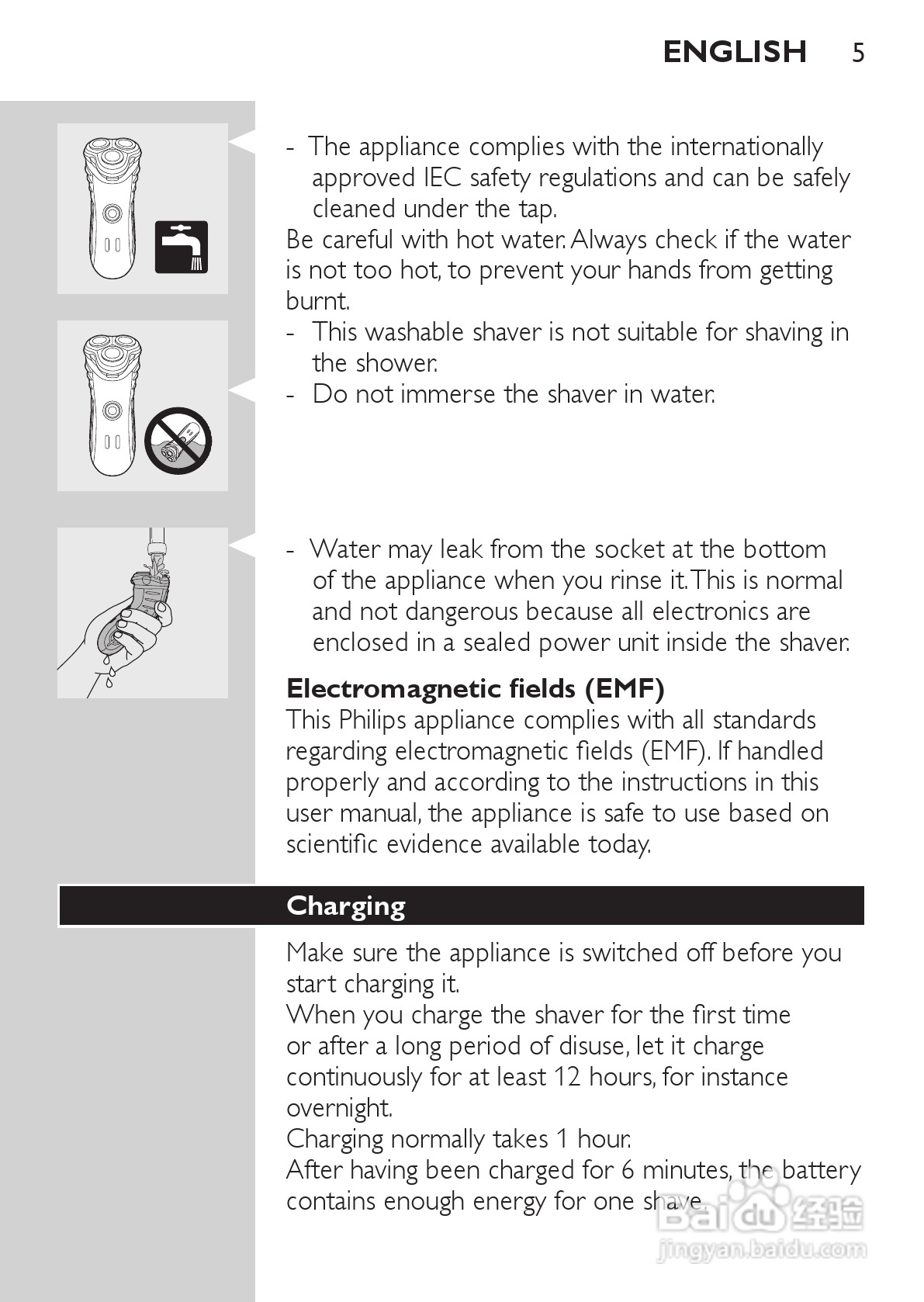 ENGLISH 5

- The appliance complies with the internationally approved IEC safety regulations and can be safely cleaned under the tap.
Be careful with hot water. Always check if the water is not too hot, to prevent your hands from getting burnt.
- This washable shaver is not suitable for shaving in the shower.
- Do not immerse the shaver in water.

- Water may leak from the socket at the bottom of the appliance when you rinse it. This is normal and not dangerous because all electronics are enclosed in a sealed power unit inside the shaver.

Electromagnetic fields (EMF)
This Philips appliance complies with all standards regarding electromagnetic fields (EMF). If handled properly and according to the instructions in this user manual, the appliance is safe to use based on scientific evidence available today.

Charging

Make sure the appliance is switched off before you start charging it.
When you charge the shaver for the first time or after a long period of disuse, let it charge continuously for at least 12 hours, for instance overnight.
Charging normally takes 1 hour.
After having been charged for 6 minutes, the battery contains enough energy for one shave.

Baidu 经验
jingyan.baidu.com