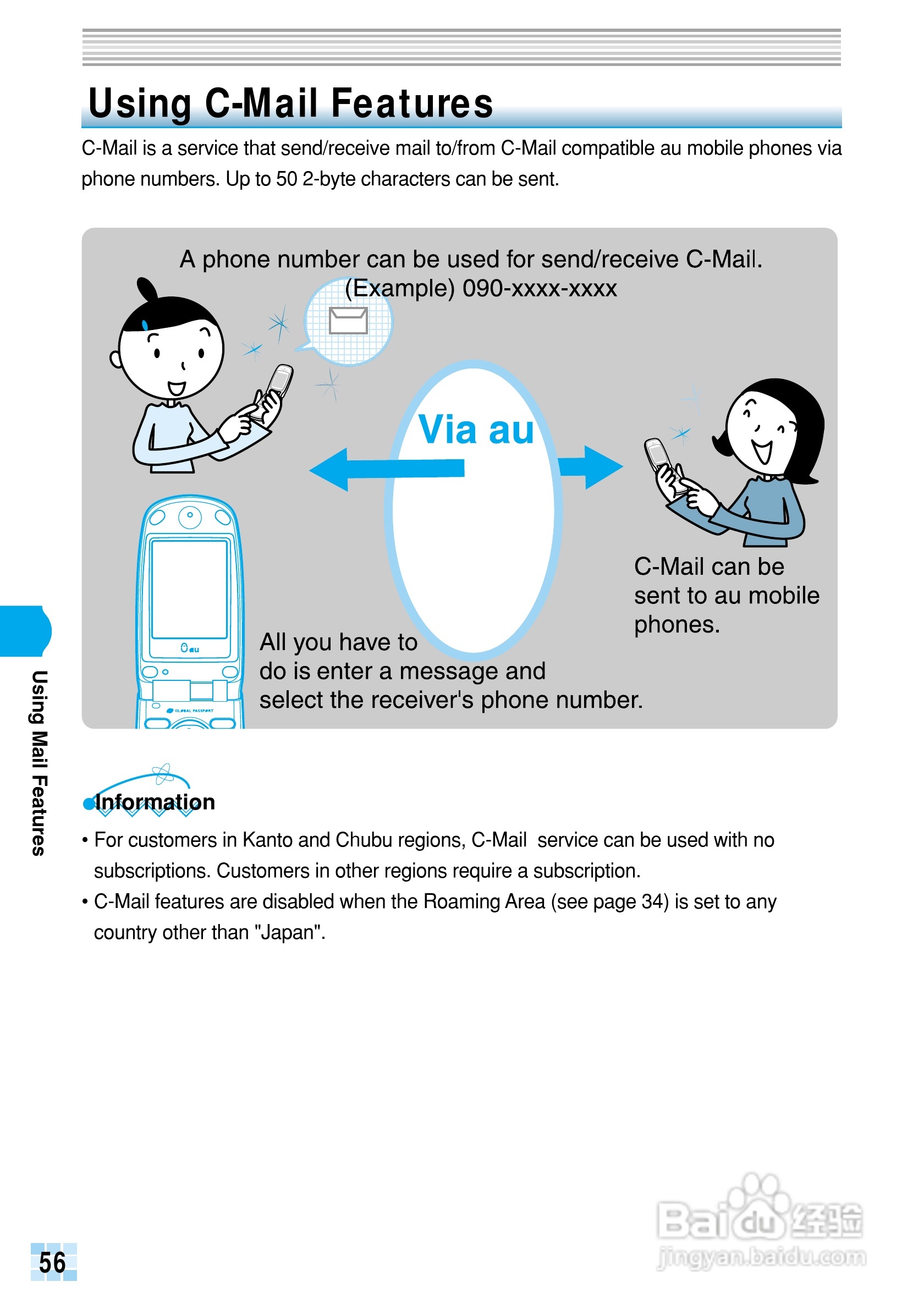 Using C-Mail Features

C-Mail is a service that send/receive mail to/from C-Mail compatible au mobile phones via phone numbers. Up to 50 2-byte characters can be sent.

A phone number can be used for send/receive C-Mail.
(Example) 090-xxxx-xxxx

Via au

au

GLOBAL PASSPORT

C-Mail can be sent to au mobile phones.

All you have to do is enter a message and select the receiver's phone number.

Using Mail Features

Information

• For customers in Kanto and Chubu regions, C-Mail service can be used with no subscriptions. Customers in other regions require a subscription.
• C-Mail features are disabled when the Roaming Area (see page 34) is set to any country other than "Japan".

56

Baidu经验
jingyan.baidu.com