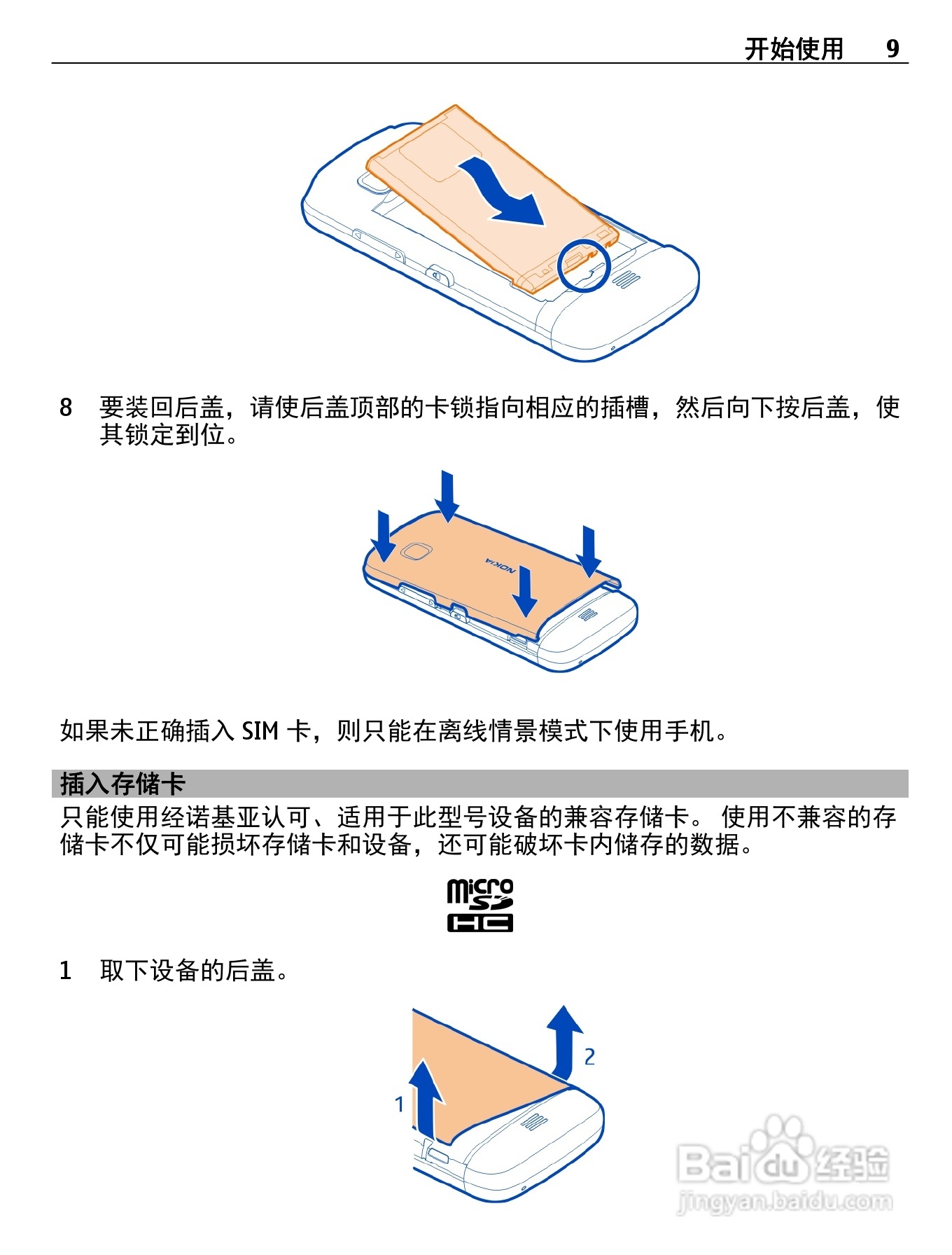 开始使用 9

8 要装回后盖，请使后盖顶部的卡锁指向相应的插槽，然后向下按后盖，使其锁定到位。

NOKIA

如果未正确插入 SIM 卡，则只能在离线情景模式下使用手机。

插入存储卡

只能使用经诺基亚认可、适用于此型号设备的兼容存储卡。 使用不兼容的存储卡不仅可能损坏存储卡和设备，还可能破坏卡内储存的数据。

micro SD HC

1 取下设备的后盖。

1

2

Baidu 经验
jingyan.baidu.com