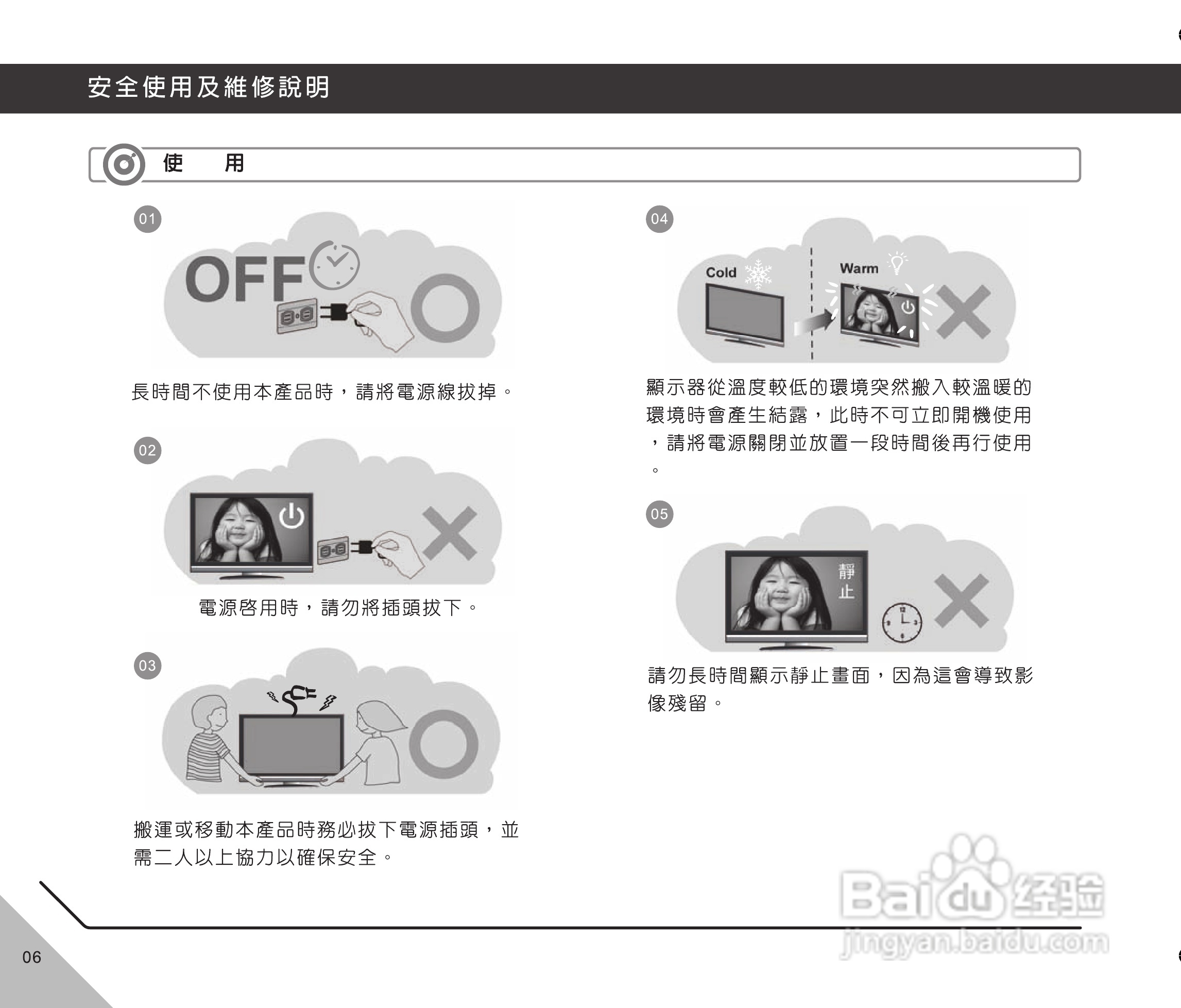 安全使用及維修說明

使　用

01

OFF

長時間不使用本產品時，請將電源線拔掉。

02

電源啓用時，請勿將插頭拔下。

03

搬運或移動本產品時務必拔下電源插頭，並需二人以上協力以確保安全。

04

Cold

Warm

顯示器從溫度較低的環境突然搬入較溫暖的環境時會產生結露，此時不可立即開機使用，請將電源關閉並放置一段時間後再行使用。

05

靜止

請勿長時間顯示靜止畫面，因為這會導致影像殘留。

Baidu经验
jingyan.baidu.com

06