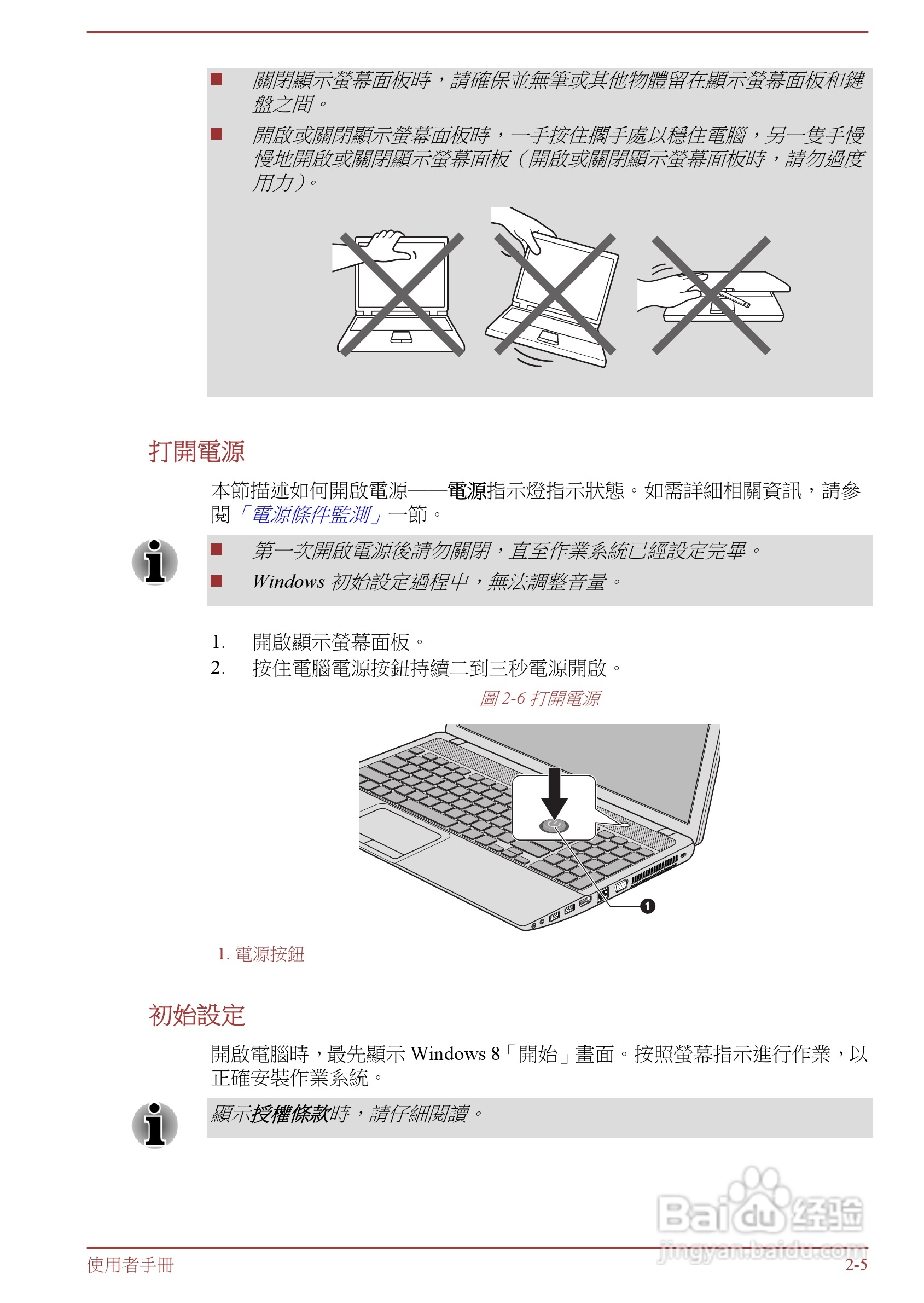 ■ 關閉顯示螢幕面板時，請確保並無筆或其他物體留在顯示螢幕面板和鍵盤之間。

■ 開啟或關閉顯示螢幕面板時，一手按住擱手處以穩住電腦，另一隻手慢慢地開啟或關閉顯示螢幕面板（開啟或關閉顯示螢幕面板時，請勿過度用力）。

打開電源

本節描述如何開啟電源——電源指示燈指示狀態。如需詳細相關資訊，請參閱「電源條件監測」一節。

■ 第一次開啟電源後請勿關閉，直至作業系統已經設定完畢。

■ Windows 初始設定過程中，無法調整音量。

1. 開啟顯示螢幕面板。
2. 按住電腦電源按鈕持續二到三秒電源開啟。

圖 2-6 打開電源

1

1. 電源按鈕

初始設定

開啟電腦時，最先顯示 Windows 8「開始」畫面。按照螢幕指示進行作業，以正確安裝作業系統。

顯示授權條款時，請仔細閱讀。

Baidu 经验
jingyan.baidu.com

使用者手冊

2-5