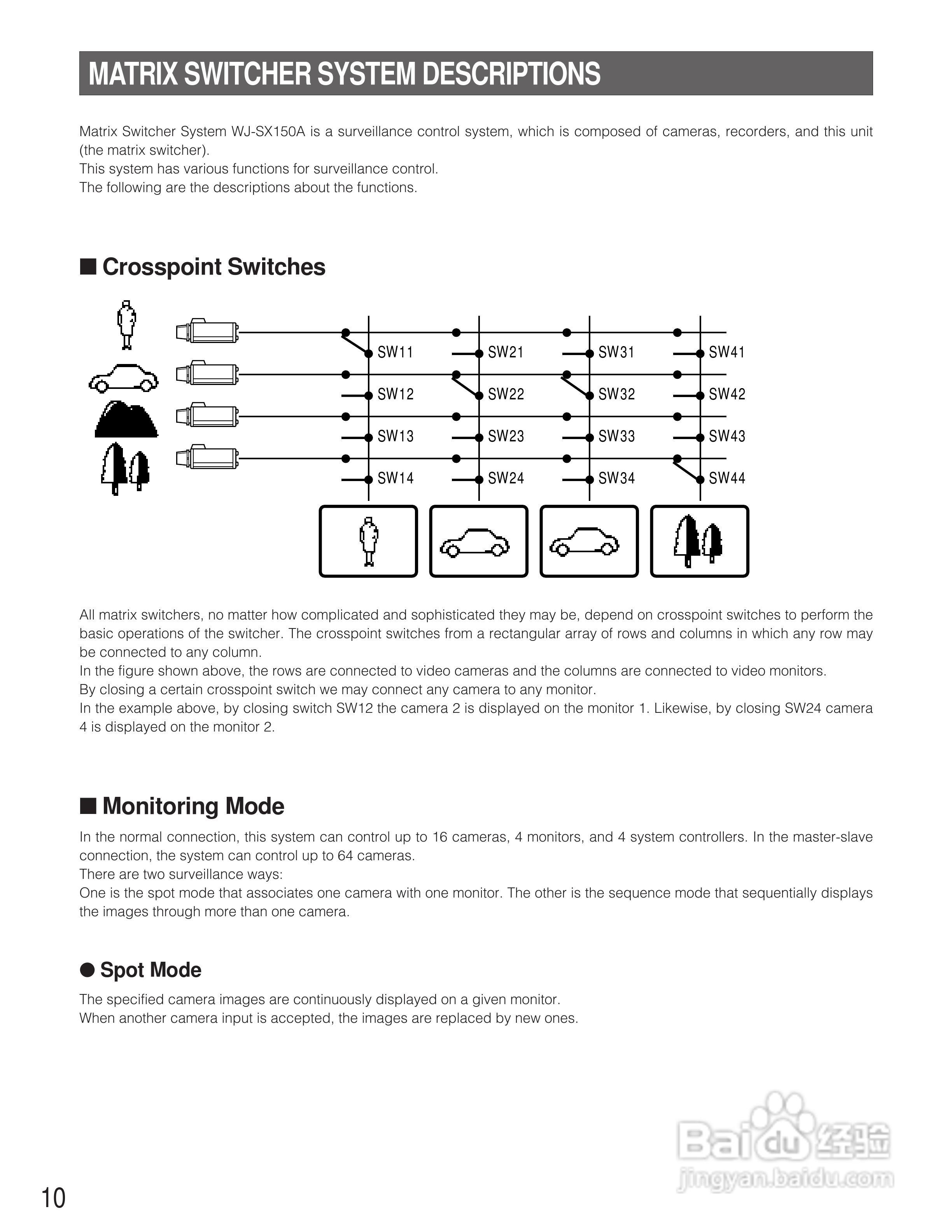 MATRIX SWITCHER SYSTEM DESCRIPTIONS

Matrix Switcher System WJ-SX150A is a surveillance control system, which is composed of cameras, recorders, and this unit (the matrix switcher).
This system has various functions for surveillance control.
The following are the descriptions about the functions.

■ Crosspoint Switches

SW11 SW21 SW31 SW41
SW12 SW22 SW32 SW42
SW13 SW23 SW33 SW43
SW14 SW24 SW34 SW44

All matrix switchers, no matter how complicated and sophisticated they may be, depend on crosspoint switches to perform the basic operations of the switcher. The crosspoint switches from a rectangular array of rows and columns in which any row may be connected to any column.
In the figure shown above, the rows are connected to video cameras and the columns are connected to video monitors.
By closing a certain crosspoint switch we may connect any camera to any monitor.
In the example above, by closing switch SW12 the camera 2 is displayed on the monitor 1. Likewise, by closing SW24 camera 4 is displayed on the monitor 2.

■ Monitoring Mode

In the normal connection, this system can control up to 16 cameras, 4 monitors, and 4 system controllers. In the master-slave connection, the system can control up to 64 cameras.
There are two surveillance ways:
One is the spot mode that associates one camera with one monitor. The other is the sequence mode that sequentially displays the images through more than one camera.

● Spot Mode

The specified camera images are continuously displayed on a given monitor.
When another camera input is accepted, the images are replaced by new ones.

Baidu 经验
jingyan.baidu.com

10