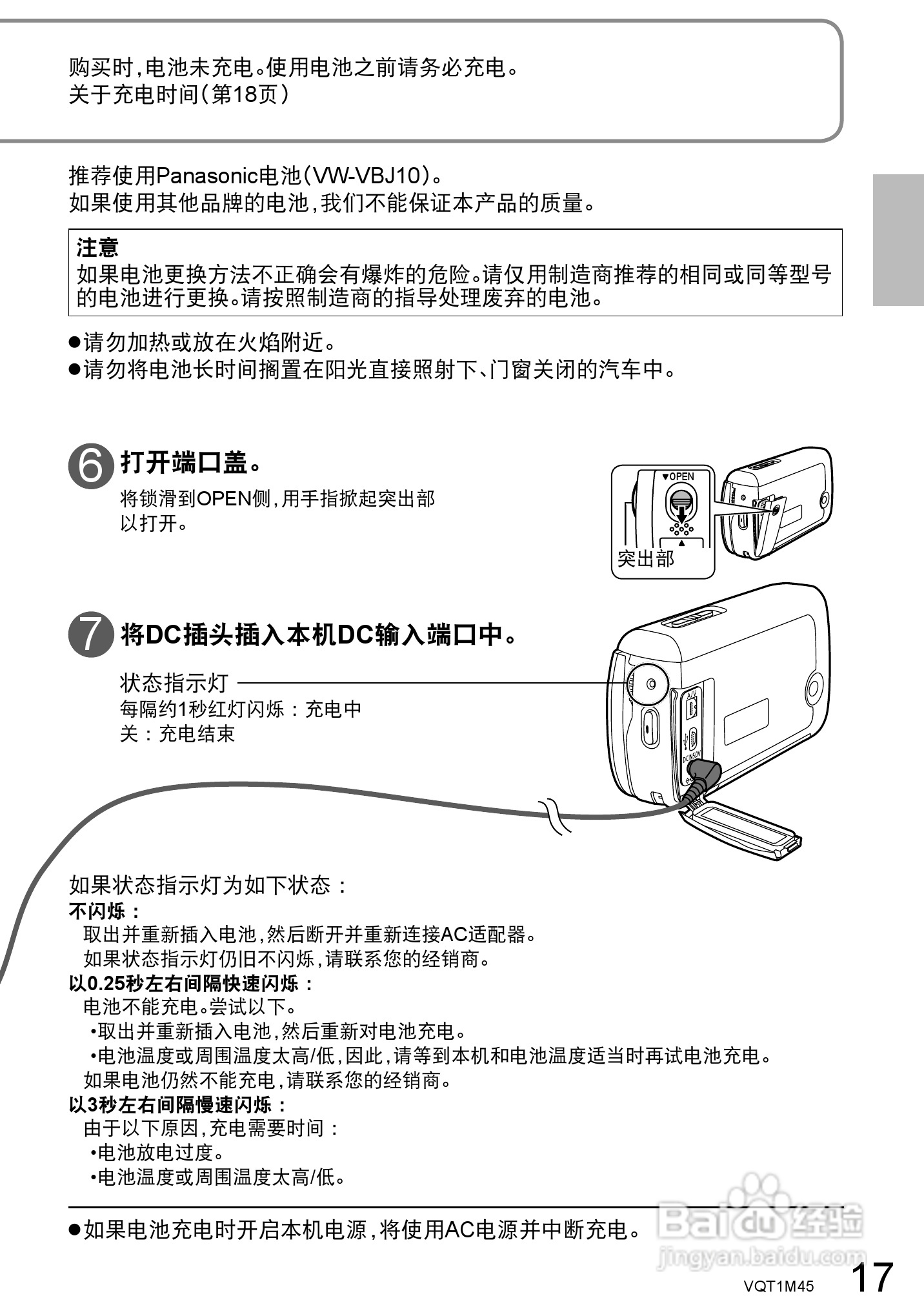 购买时,电池未充电。使用电池之前请务必充电。
关于充电时间(第18页)

推荐使用Panasonic电池(VW-VBJ10)。
如果使用其他品牌的电池,我们不能保证本产品的质量。

注意
如果电池更换方法不正确会有爆炸的危险。请仅用制造商推荐的相同或同等型号的电池进行更换。请按照制造商的指导处理废弃的电池。

●请勿加热或放在火焰附近。
●请勿将电池长时间搁置在阳光直接照射下、门窗关闭的汽车中。

6 打开端口盖。
将锁滑到OPEN侧,用手指掀起突出部以打开。

▼OPEN
突出部

7 将DC插头插入本机DC输入端口中。
状态指示灯
每隔约1秒红灯闪烁:充电中
关:充电结束

A/V
DC IN 5.0V

如果状态指示灯为如下状态:
不闪烁:
取出并重新插入电池,然后断开并重新连接AC适配器。
如果状态指示灯仍旧不闪烁,请联系您的经销商。
以0.25秒左右间隔快速闪烁:
电池不能充电。尝试以下。
•取出并重新插入电池,然后重新对电池充电。
•电池温度或周围温度太高/低,因此,请等到本机和电池温度适当时再试电池充电。
如果电池仍然不能充电,请联系您的经销商。
以3秒左右间隔慢速闪烁:
由于以下原因,充电需要时间:
•电池放电过度。
•电池温度或周围温度太高/低。

●如果电池充电时开启本机电源,将使用AC电源并中断充电。

Baidu经验
jingyan.baidu.com

VQT1M45 17